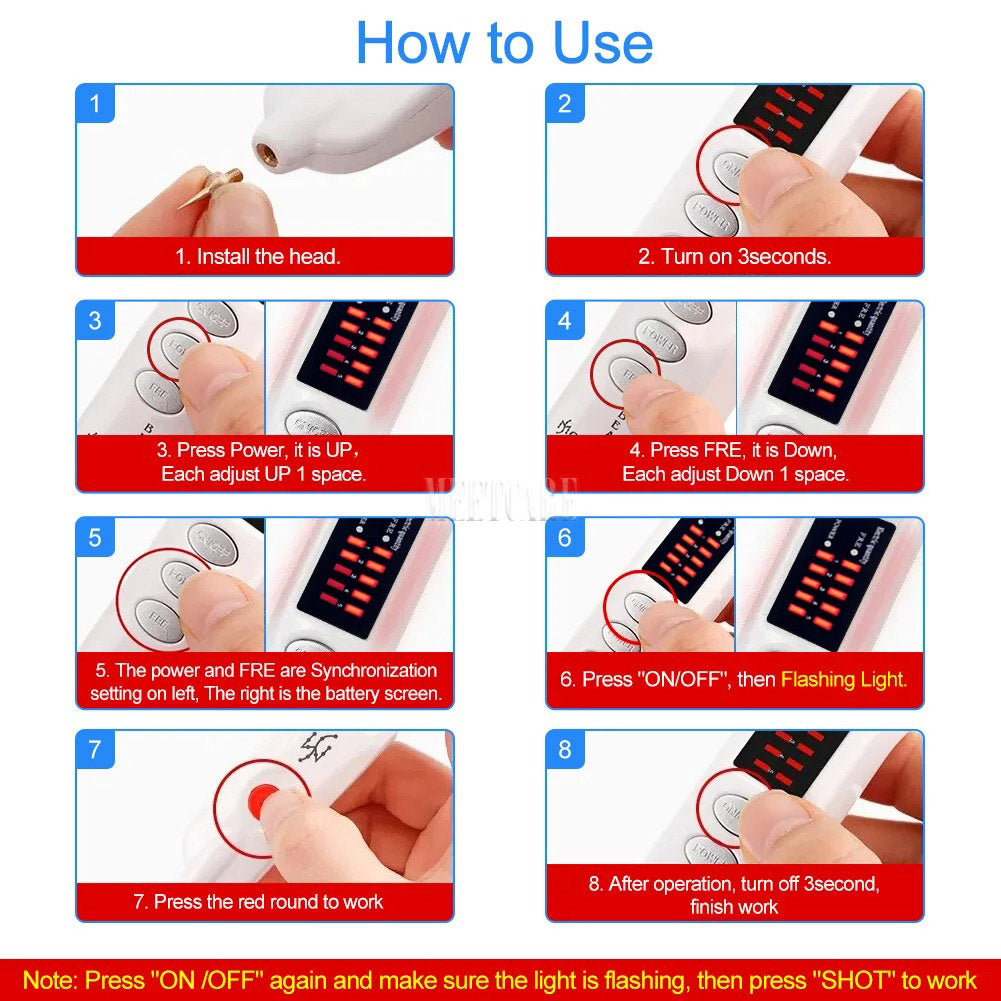 How to Use

1

1. Install the head.

2

2. Turn on 3seconds.

3

3. Press Power, it is UP, Each adjust UP 1 space.

4

4. Press FRE, it is Down, Each adjust Down 1 space.

MEETCARE

5

5. The power and FRE are Synchronization setting on left, The right is the battery screen.

6

6. Press "ON/OFF", then Flashing Light.

7

7. Press the red round to work

8

8. After operation, turn off 3second, finish work

Note: Press "ON /OFF" again and make sure the light is flashing, then press "SHOT" to work